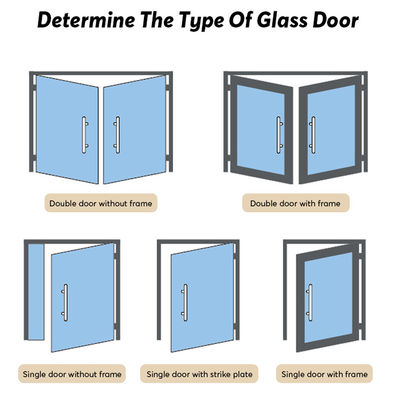 Determine The Type Of Glass Door

Double door without frame

Double door with frame

Single door without frame

Single door with strike plate

Single door with frame